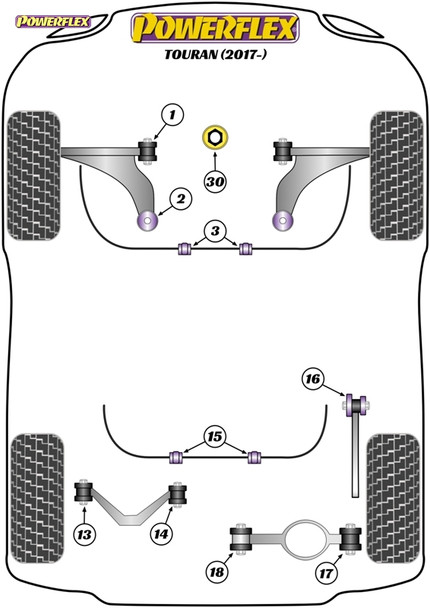 POWERFLEX
POWERFLEX
TOURAN (2017-)
1
30
2
3
16
15
13
14
18
17