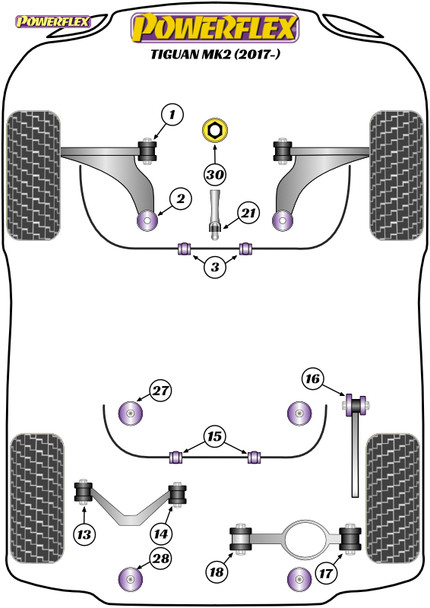 POWERFLEX

POWERFLEX

TIGUAN MK2 (2017-)

1

30

2

21

3

27

16

15

13

14

28

18

17