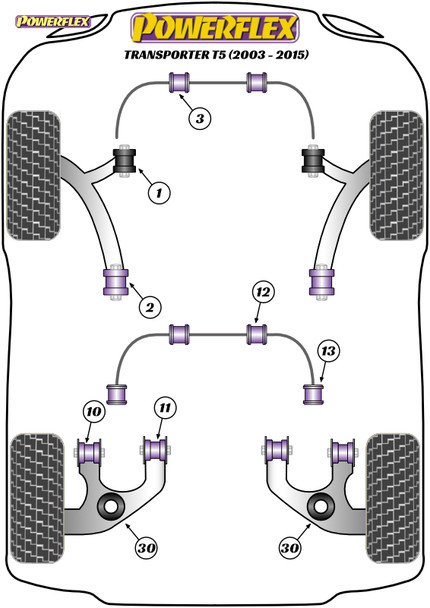 POWERFLEX
POWERFLEX
TRANSPORTER T5 (2003 - 2015)

3
1
2
12
13
10
11
30
30