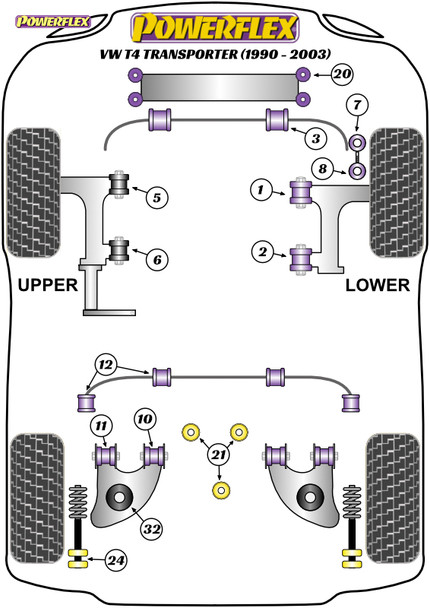 POWERFLEX

POWERFLEX

VW T4 TRANSPORTER (1990 - 2003)

20

7

3

8

5

1

6

2

UPPER

LOWER

12

11

10

21

32

24