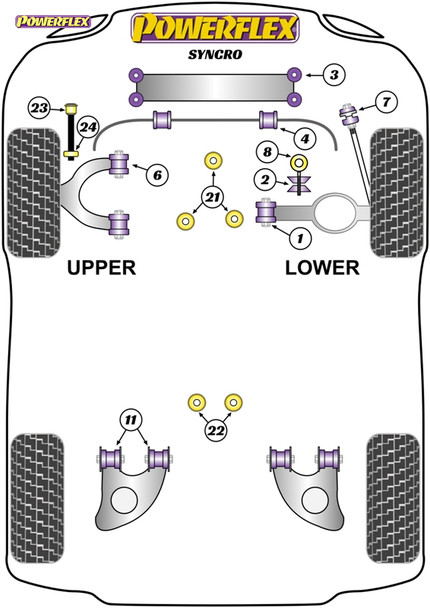 POWERFLEX

POWERFLEX

SYNCRO

3

23

7

24

4

8

6

2

21

1

UPPER

LOWER

22

11