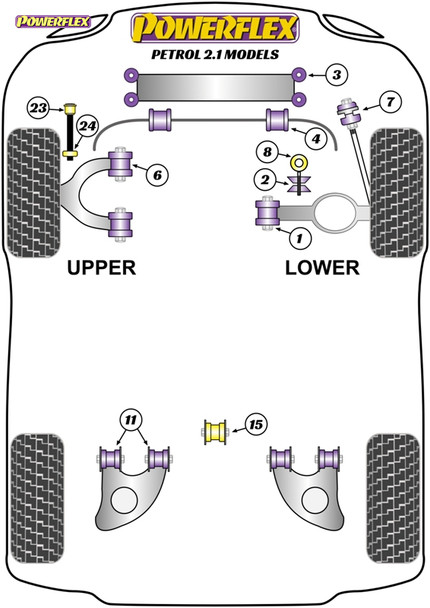 POWERFLEX

POWERFLEX

PETROL 2.1 MODELS

3

23

7

24

4

8

6

2

1

UPPER

LOWER

11

15