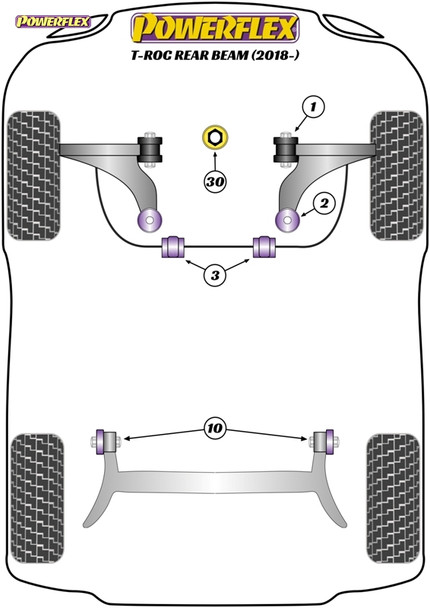 POWERFLEX

POWERFLEX

T-ROC REAR BEAM (2018-)

1

30

2

3

10