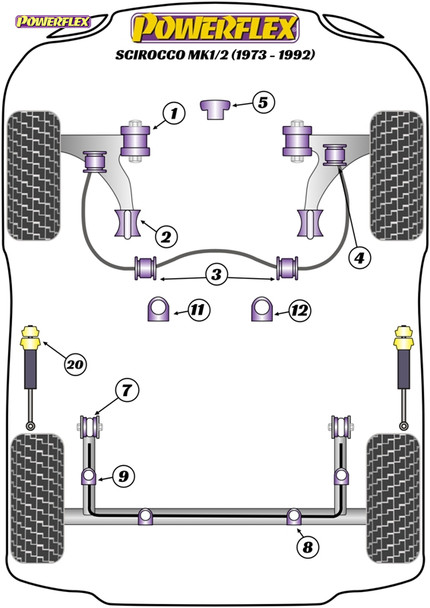 POWERFLEX

POWERFLEX

SCIROCCO MK1/2 (1973 - 1992)

1

5

2

4

3

11

12

20

7

9

8