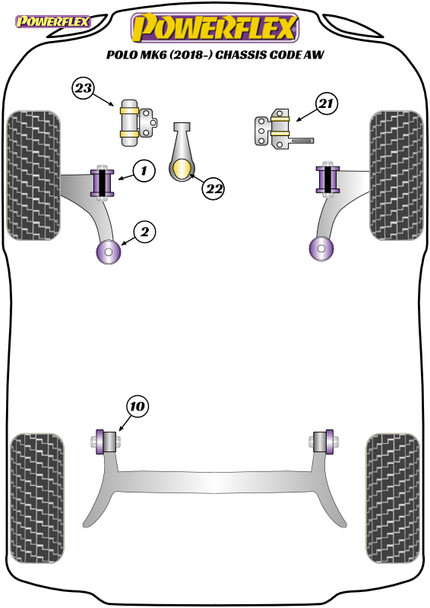 POWERFLEX

POWERFLEX

POLO MK6 (2018-) CHASSIS CODE AW

23

21

1

22

2

10