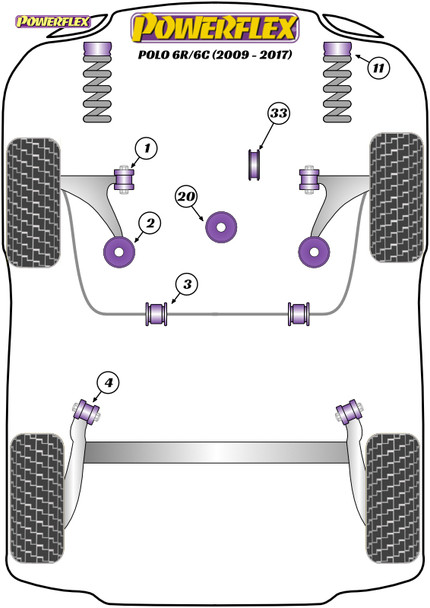 POWERFLEX

POWERFLEX

POLO 6R/6C (2009 - 2017)

11

33

1

20

2

3

4