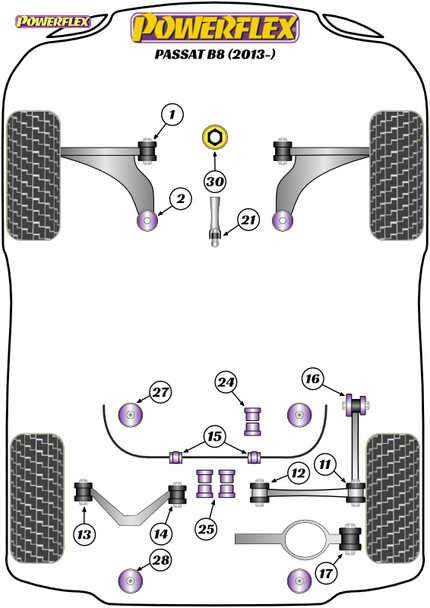 POWERFLEX

POWERFLEX

PASSAT B8 (2013-)

1

30

2

21

27

24

16

15

12

11

13

14

25

28

17