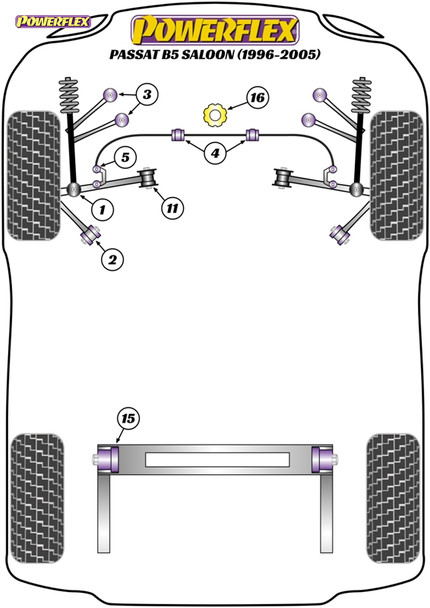 POWERFLEX

POWERFLEX
PASSAT B5 SALOON (1996-2005)

3
16
4
5
1
11
2
15