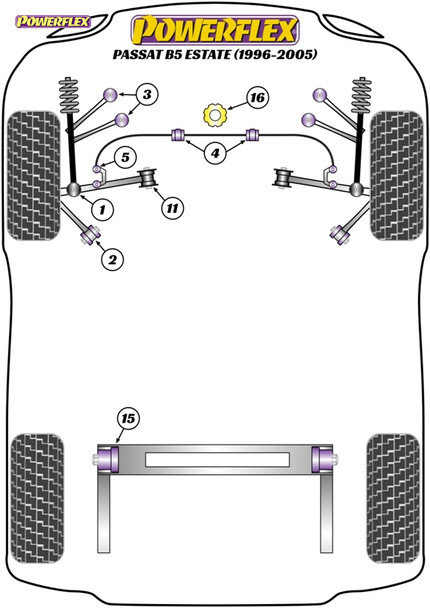 POWERFLEX

POWERFLEX
PASSAT B5 ESTATE (1996-2005)

3
16
4
5
1
11
2
15