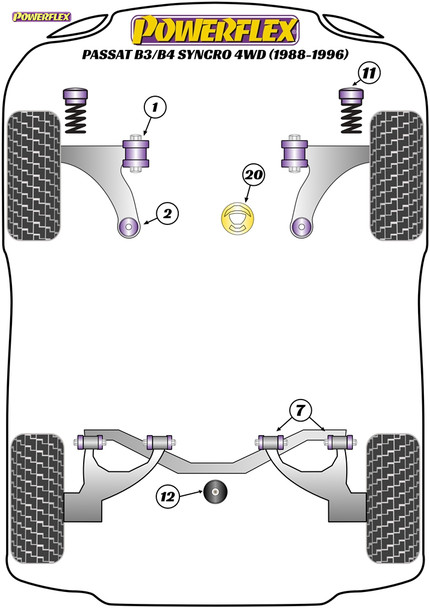 POWERFLEX

POWERFLEX

PASSAT B3/B4 SYNCRO 4WD (1988-1996)

11

1

20

2

7

12