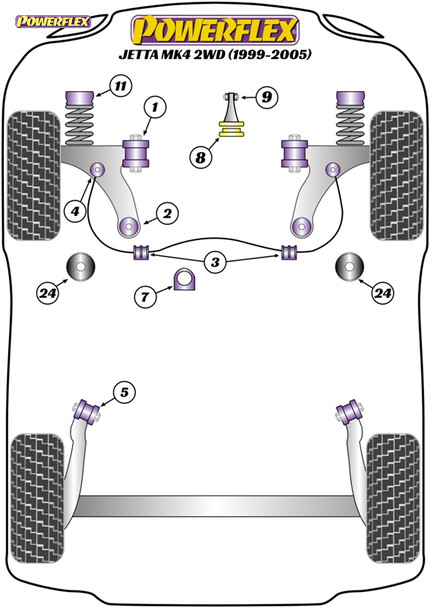 POWERFLEX

POWERFLEX

JETTA MK4 2WD (1999-2005)

11
1
9
8
4
2
3
24
7
24
5