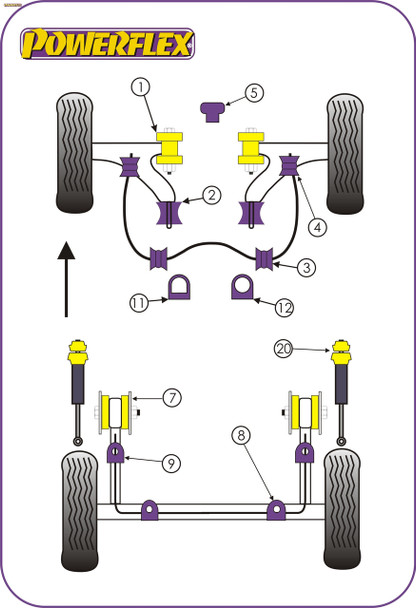 POWERFLEX

1
5
2
4
3
11
12
20
7
8
9