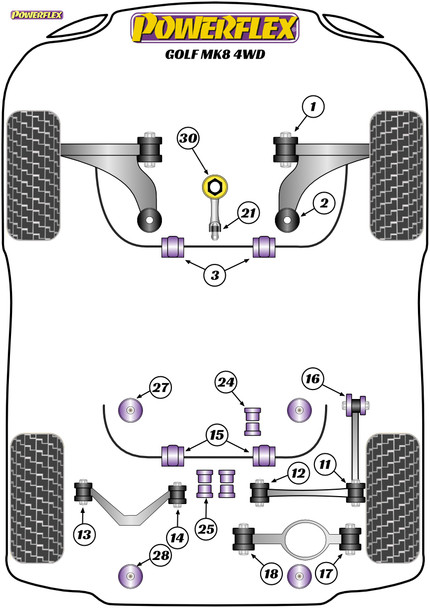 POWERFLEX

POWERFLEX

GOLF MK8 4WD

1

30

2

21

3

27

24

16

15

12

11

13

14

25

28

18

17