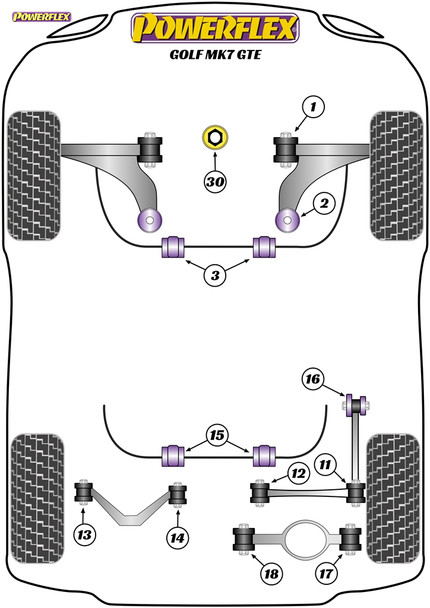 POWERFLEX

POWERFLEX

GOLF MK7 GTE

1

30

2

3

16

15

12

11

13

14

18

17