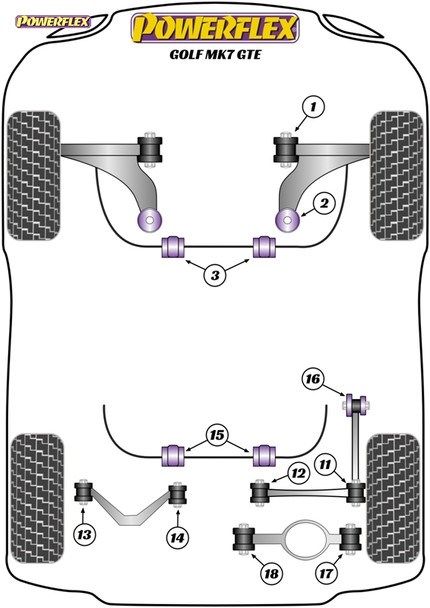 POWERFLEX

POWERFLEX

GOLF MK7 GTE

1

2

3

16

15

12

11

13

14

18

17