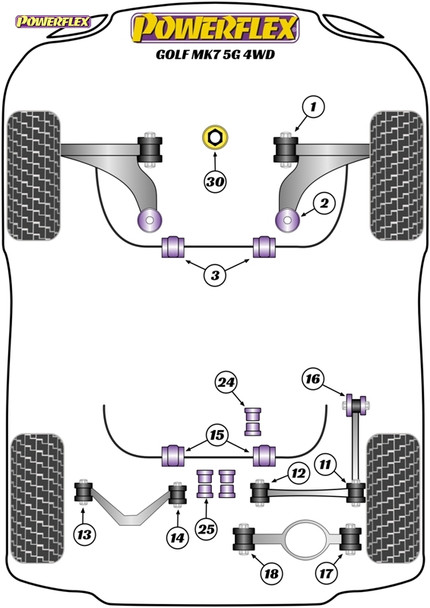 POWERFLEX

POWERFLEX

GOLF MK7 5G 4WD

1

30

2

3

24

16

15

12

11

13

14

25

18

17