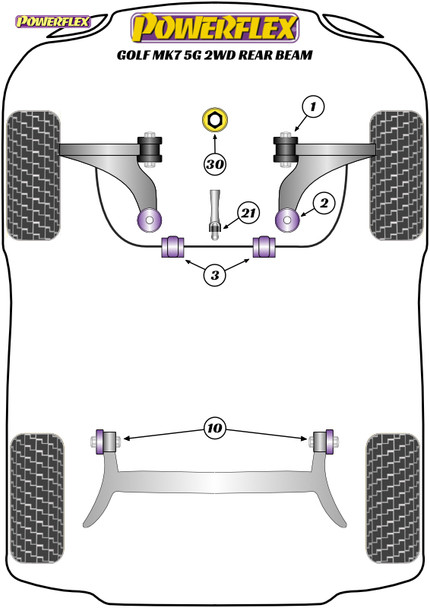 POWERFLEX

POWERFLEX

GOLF MK7 5G 2WD REAR BEAM

1

30

2

21

3

10