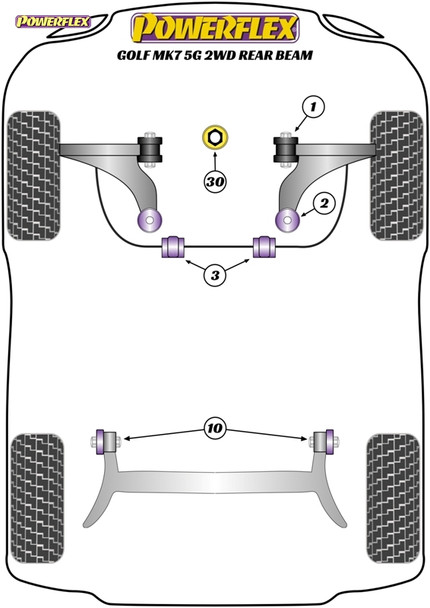 POWERFLEX

POWERFLEX
GOLF MK7 5G 2WD REAR BEAM

1

30

2

3

10