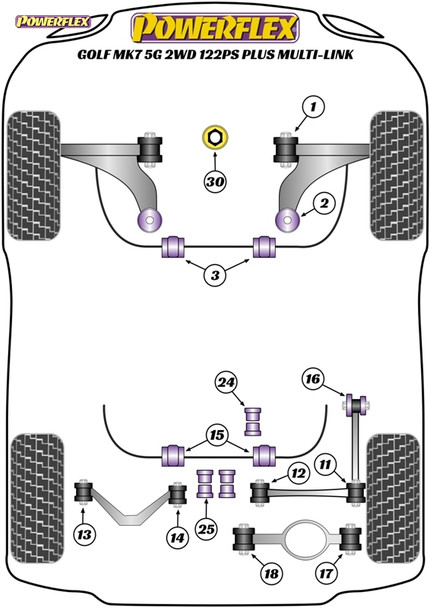 POWERFLEX

POWERFLEX

GOLF MK7 5G 2WD 122PS PLUS MULTI-LINK

1

30

2

3

24

16

15

12

11

13

14

25

18

17