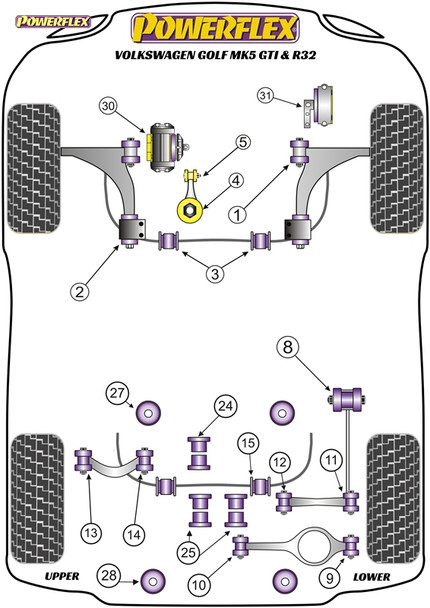 POWERFLEX

POWERFLEX

VOLKSWAGEN GOLF MK5 GTI & R32

30

31

5

4

1

2

3

8

27

24

15

12

11

13

14

25

10

9

28

UPPER

LOWER