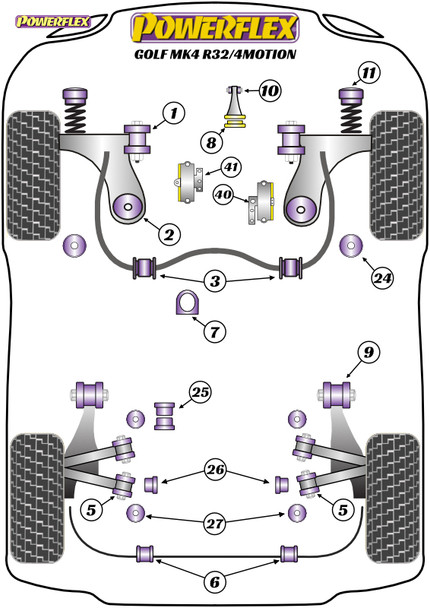 POWERFLEX

POWERFLEX
GOLF MK4 R32/4MOTION

11
10
1
8
41
40
2
24
3
7
9
25
26
5
5
27
6