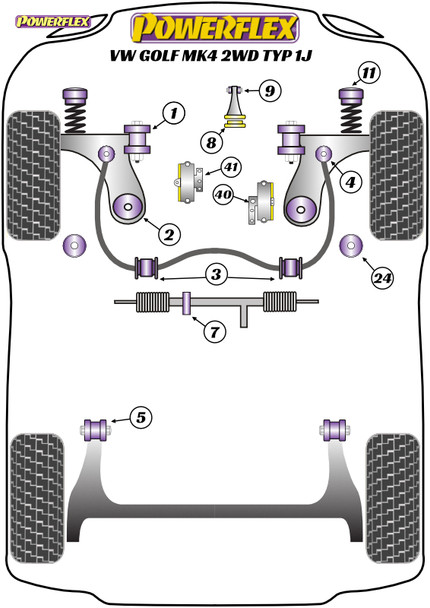 POWERFLEX

POWERFLEX

VW GOLF MK4 2WD TYP 1J

11

9

1

8

41

4

40

2

3

24

7

5