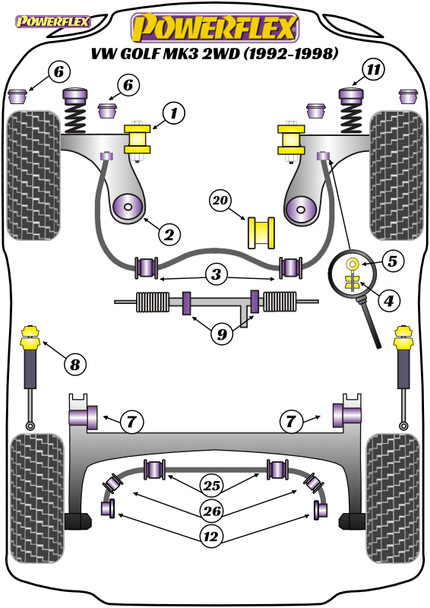 POWERFLEX

POWERFLEX

VW GOLF MK3 2WD (1992-1998)

6
6
11
1
20
2
5
3
4
9
8
7
7
25
26
12