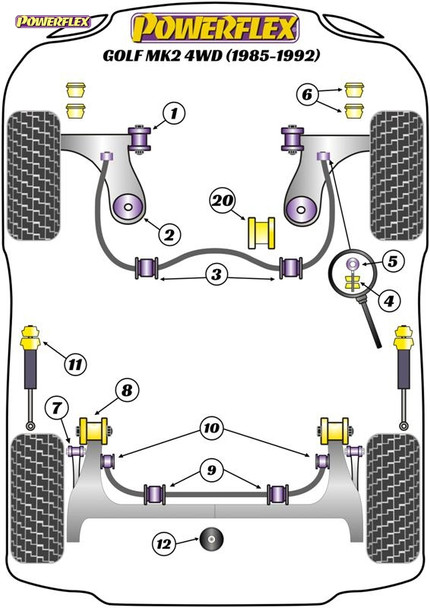 POWERFLEX

POWERFLEX

GOLF MK2 4WD (1985-1992)

6

1

20

2

3

5

4

11

8

7

10

9

12