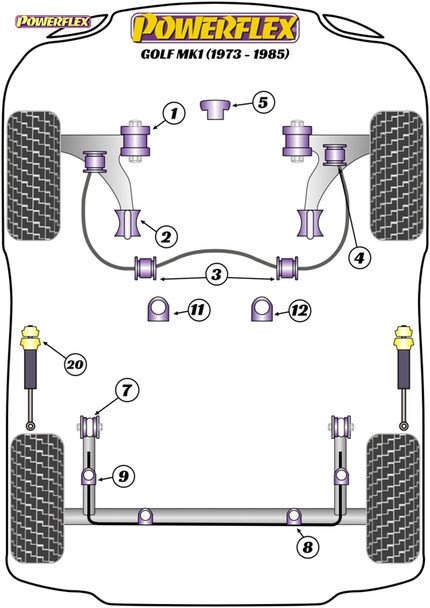 POWERFLEX

POWERFLEX

GOLF MK1 (1973 - 1985)

1

5

2

4

3

11

12

20

7

9

8