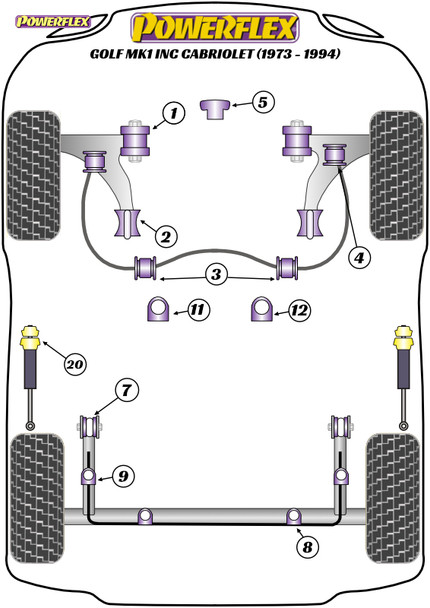 POWERFLEX

POWERFLEX

GOLF MK1 INC CABRIOLET (1973 - 1994)

1
5
2
4
3
11
12
20
7
9
8