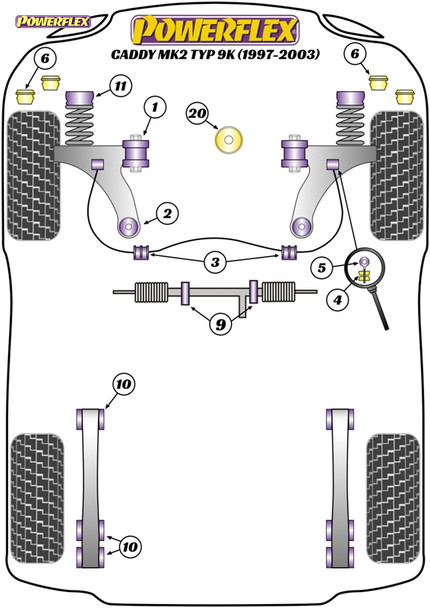 POWERFLEX

POWERFLEX
CADDY MK2 TYP 9K (1997-2003)

6
6
11
1
20
2
3
5
4
9
10
10