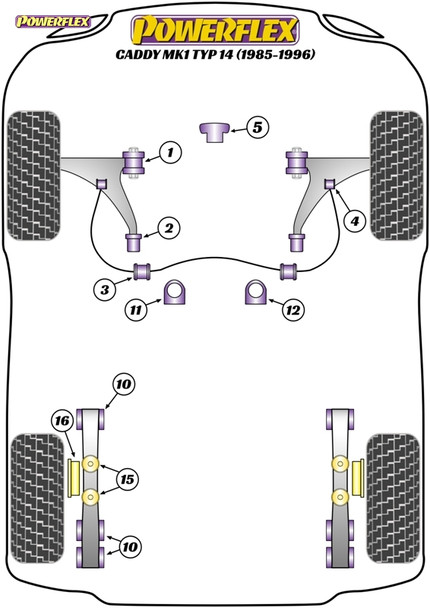 POWERFLEX

POWERFLEX
CADDY MK1 TYP 14 (1985-1996)

5
1
4
2
3
11
12
10
16
15
10