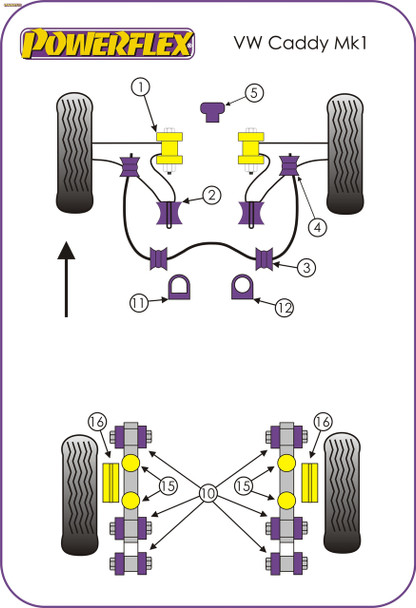 POWERFLEX

VW Caddy Mk1

1

5

2

4

3

11

12

16

16

15

10

15