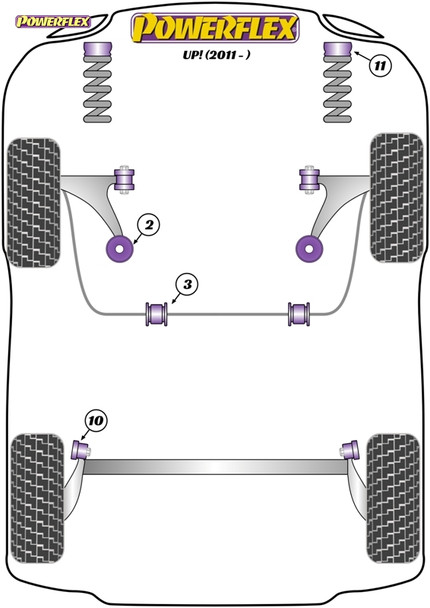 POWERFLEX

POWERFLEX

UP! (2011 - )

11

2

3

10