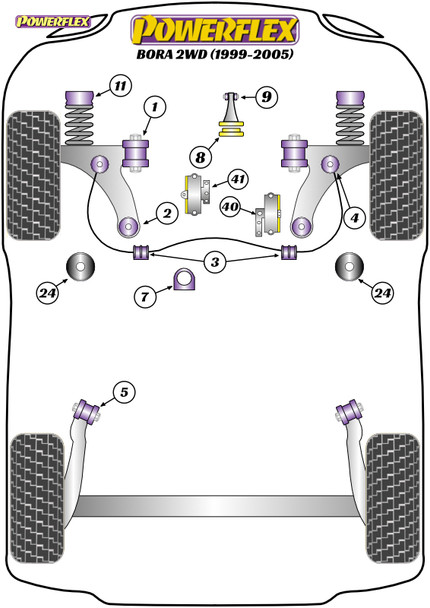 POWERFLEX

POWERFLEX
BORA 2WD (1999-2005)

11
1
9
8
41
40
2
4
3
24
7
24
5