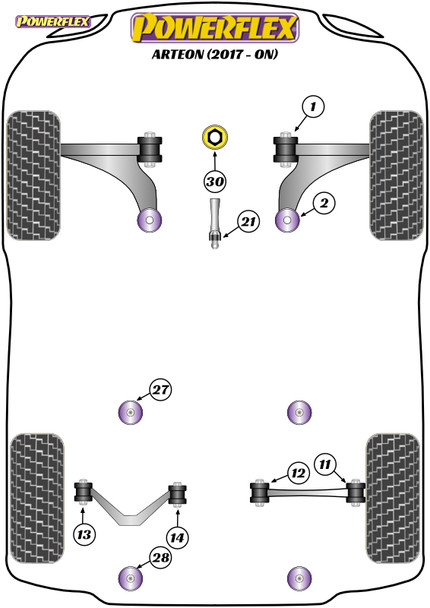 POWERFLEX

POWERFLEX

ARTEON (2017 - ON)

1

30

2

21

27

12

11

13

14

28