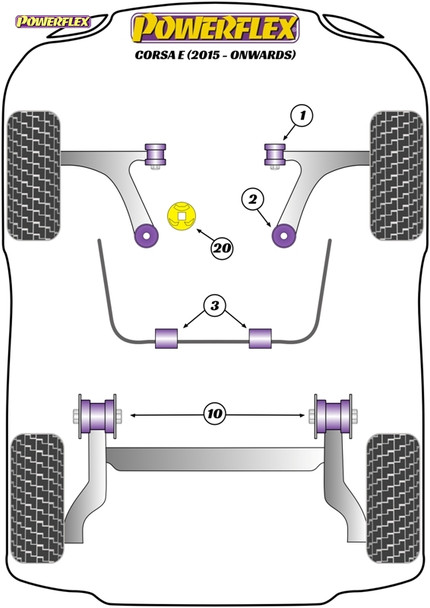 POWERFLEX

POWERFLEX

CORSA E (2015 - ONWARDS)

1

2

20

3

10