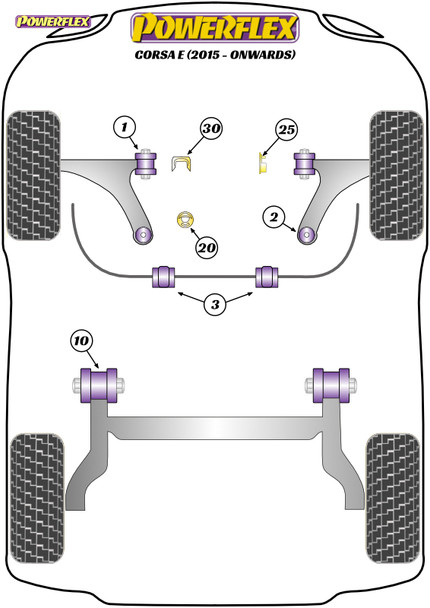 POWERFLEX

POWERFLEX
CORSA E (2015 - ONWARDS)

1
30
25
2
20
3
10