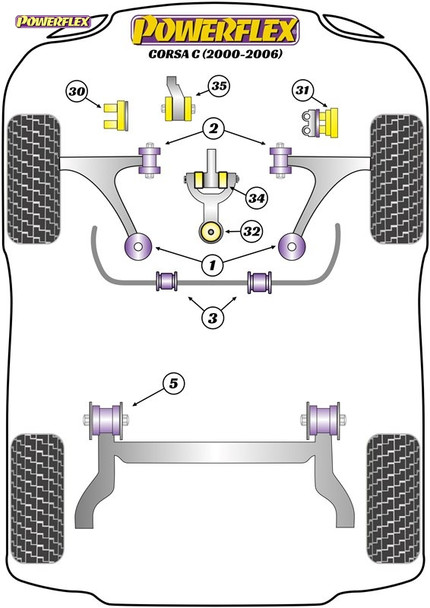 POWERFLEX

POWERFLEX
CORSA C (2000-2006)

30
35
31
2
34
32
1
3
5