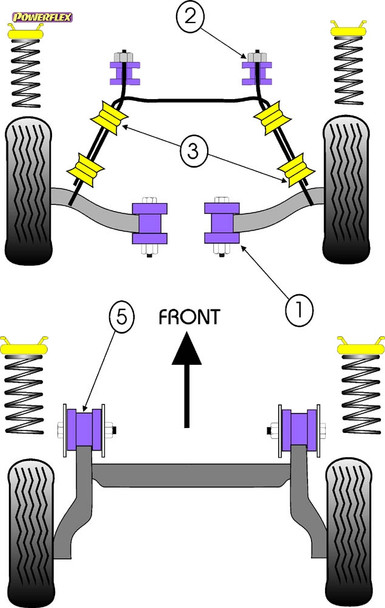 POWERFLEX

2

3

1

5

FRONT