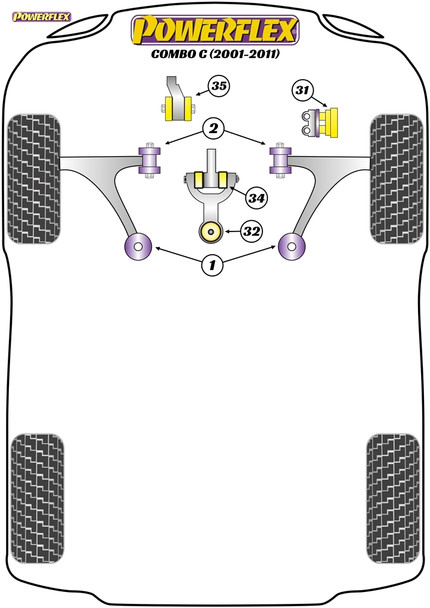 POWERFLEX

POWERFLEX
COMBO C (2001-2011)

35
31
2
34
32
1