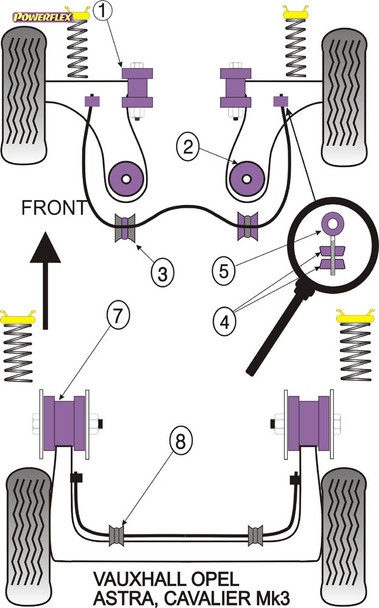 POWERFLEX

1

2

FRONT

3

5

4

7

8

VAUXHALL OPEL
ASTRA, CAVALIER Mk3