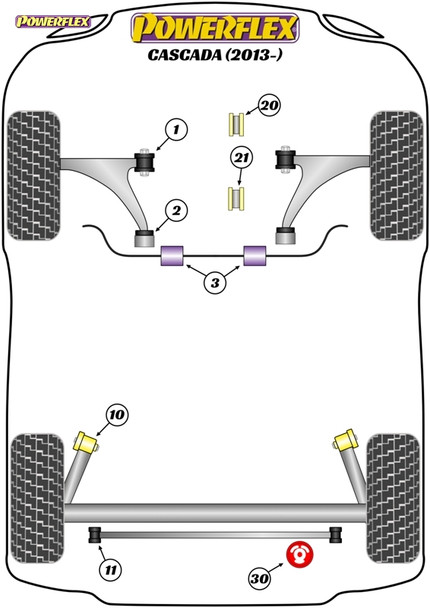 POWERFLEX

POWERFLEX

CASCADA (2013-)

20

1

21

2

3

10

11

30