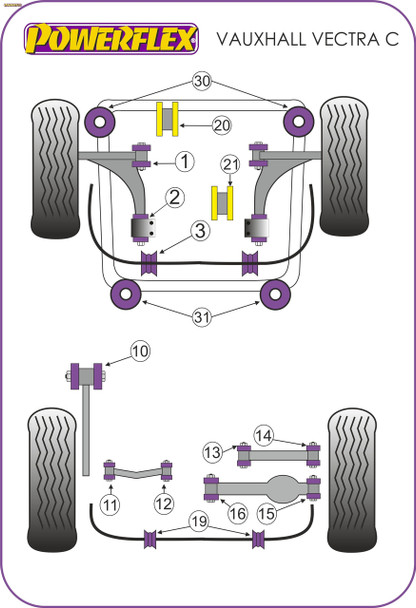 POWERFLEX VAUXHALL VECTRA C

30
20
1
21
2
3
31

10
14
13
11
12
16
15
19