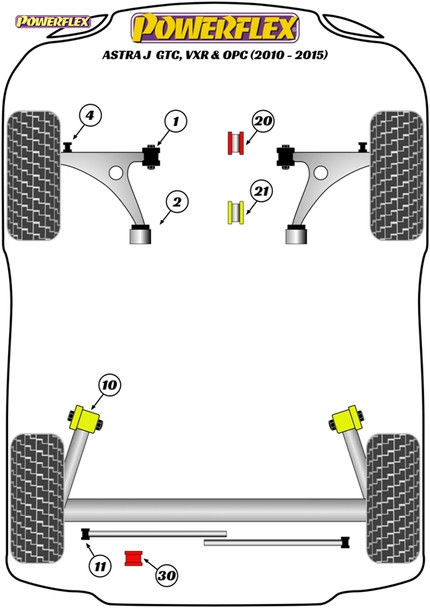 POWERFLEX

POWERFLEX
ASTRA J GTC, VXR & OPC (2010 - 2015)

4
1
20
2
21
10
11
30