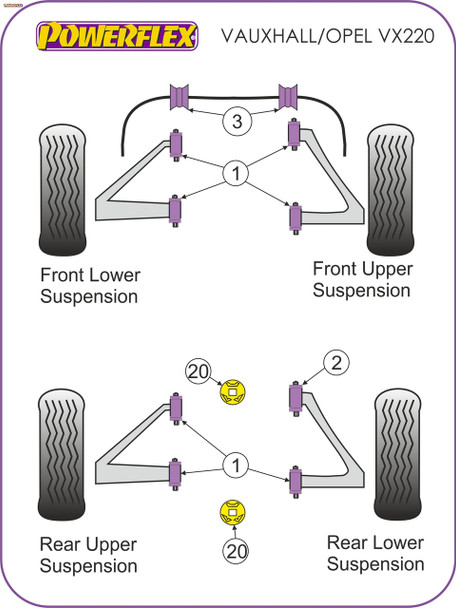 POWERFLEX

VAUXHALL/OPEL VX220

3

1

Front Lower Suspension

Front Upper Suspension

20

2

1

20

Rear Upper Suspension

Rear Lower Suspension