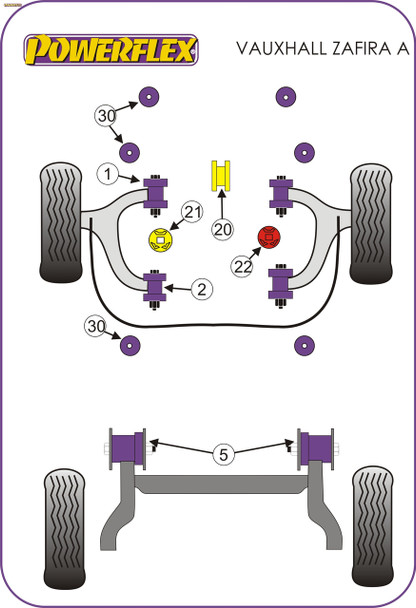 POWERFLEX

VAUXHALL ZAFIRA A

30

1

21

20

22

2

30

5