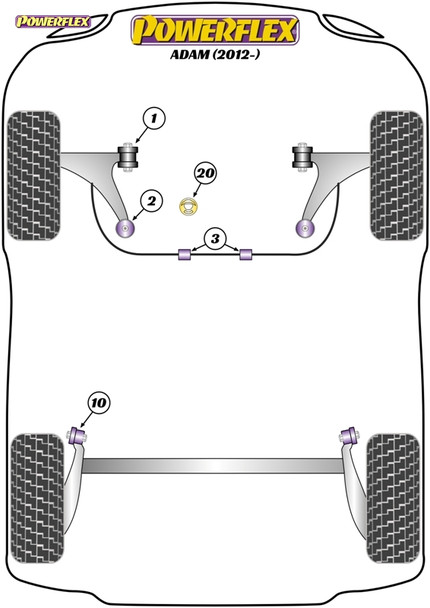 POWERFLEX

POWERFLEX

ADAM (2012-)

1

20

2

3

10