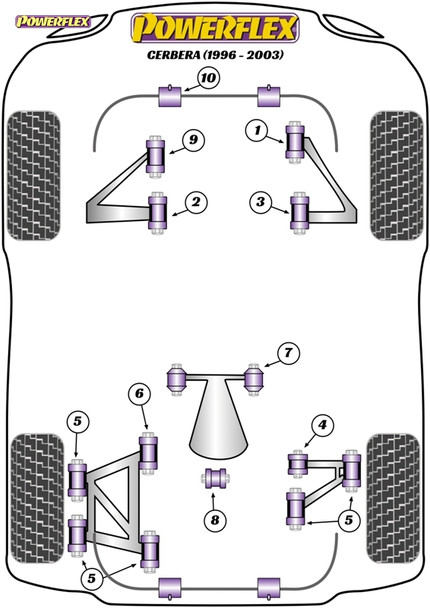 POWERFLEX

POWERFLEX

CERBERA (1996 - 2003)

10

9

1

2

3

7

6

5

4

8

5

5