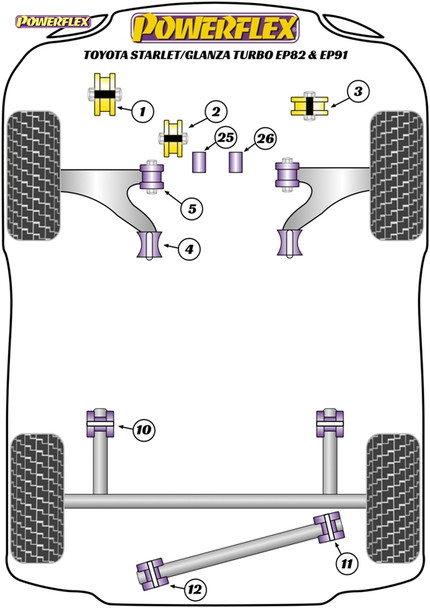 POWERFLEX

POWERFLEX

TOYOTA STARLET/GLANZA TURBO EP82 & EP91

1

2

3

25

26

5

4

10

11

12